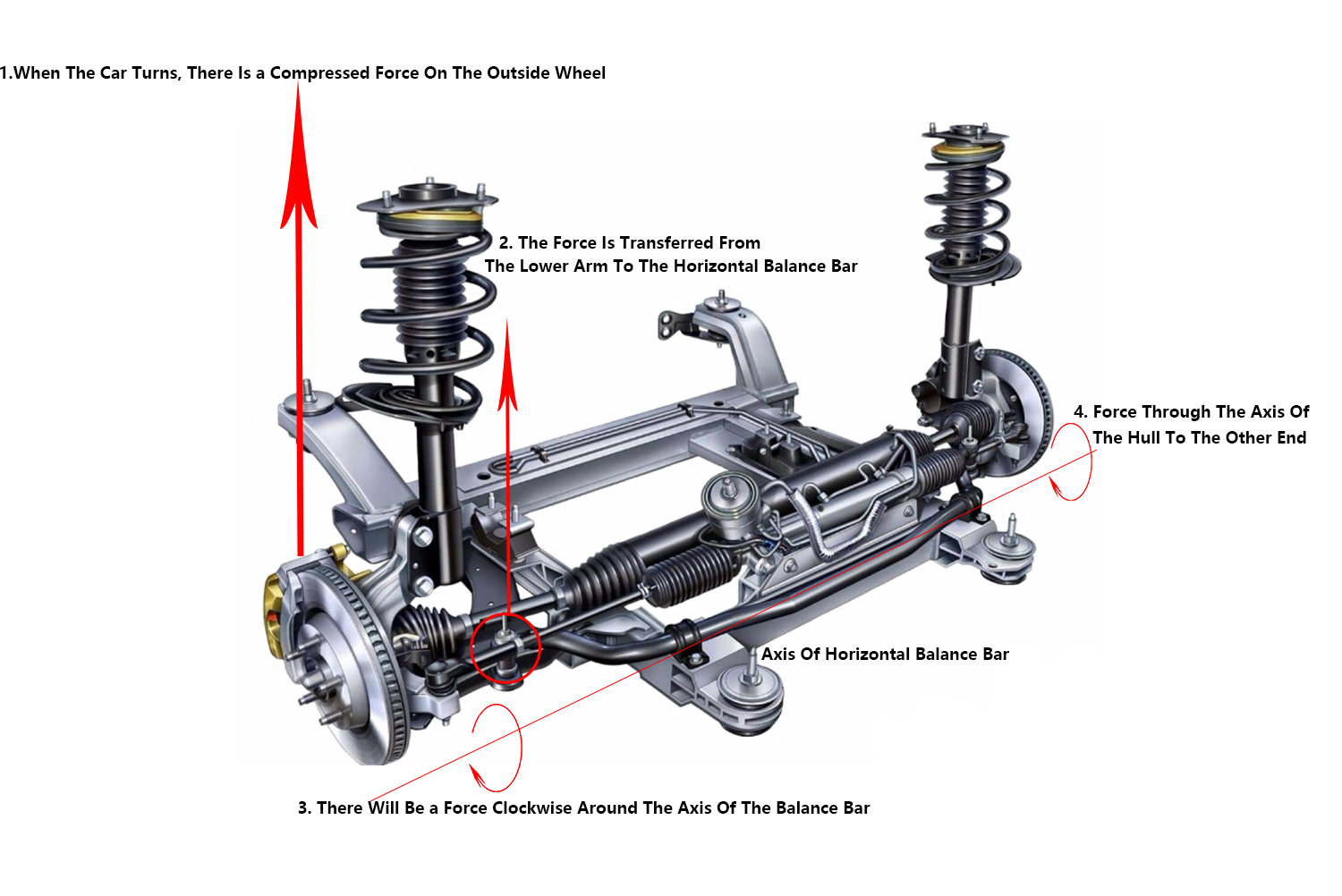 1.When The Car Turns, There Is a Compressed Force On The Outside Wheel

2. The Force Is Transferred From The Lower Arm To The Horizontal Balance Bar

4. Force Through The Axis Of The Hull To The Other End

Axis Of Horizontal Balance Bar

3. There Will Be a Force Clockwise Around The Axis Of The Balance Bar